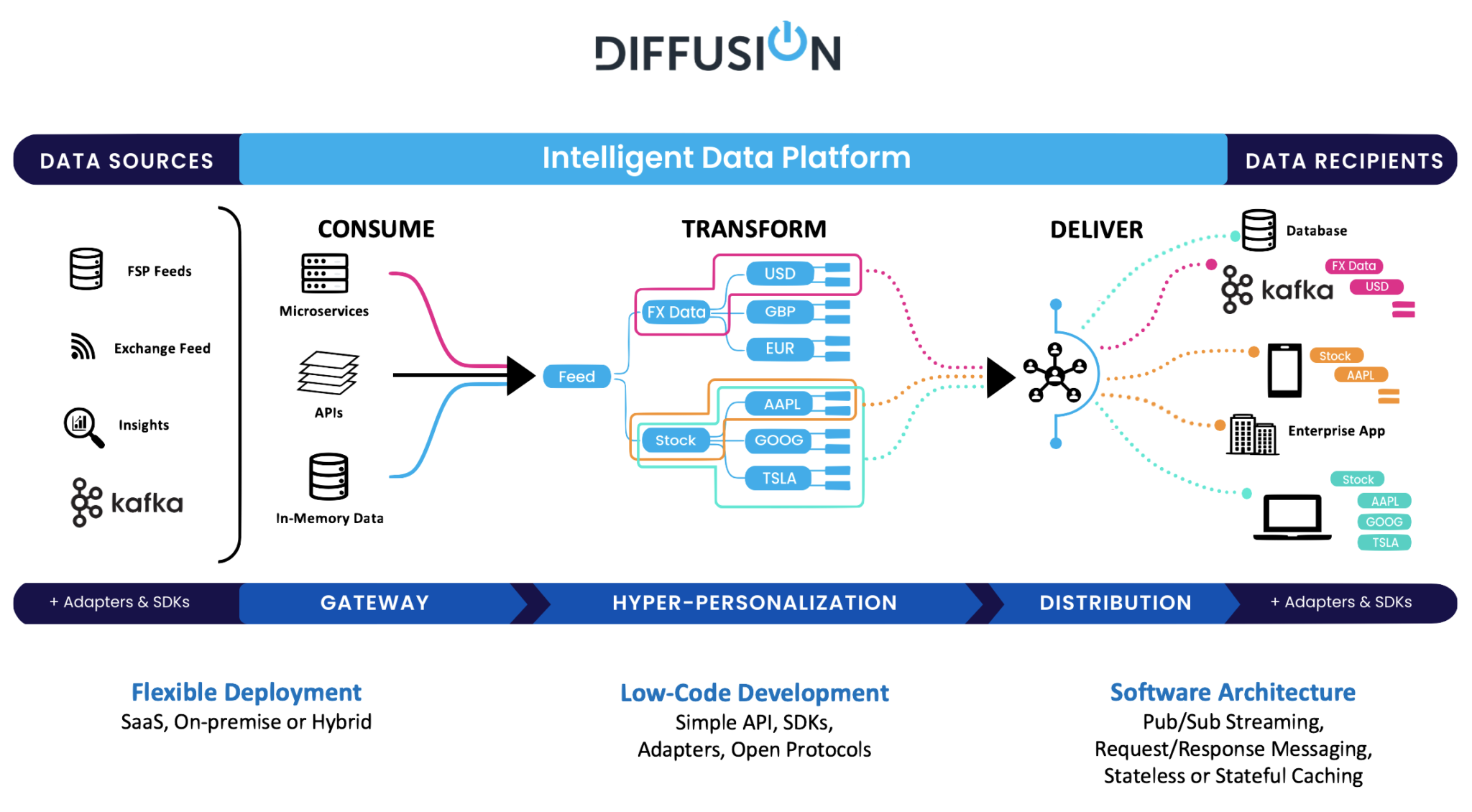 DIFFUSION

DATA SOURCES

Intelligent Data Platform

DATA RECIPIENTS

FSP Feeds

Exchange Feed

Insights

kafka

CONSUME

Microservices

APIs

In-Memory Data

TRANSFORM

Feed

FX Data

USD

GBP

EUR

Stock

AAPL

GOOG

TSLA

DELIVER

Database

kafka

FX Data

USD

Stock

AAPL

Enterprise App

Stock

AAPL

GOOG

TSLA

+ Adapters & SDKs

GATEWAY

HYPER-PERSONALIZATION

DISTRIBUTION

+ Adapters & SDKs

Flexible Deployment
SaaS, On-premise or Hybrid

Low-Code Development
Simple API, SDKs, Adapters, Open Protocols

Software Architecture
Pub/Sub Streaming, Request/Response Messaging, Stateless or Stateful Caching