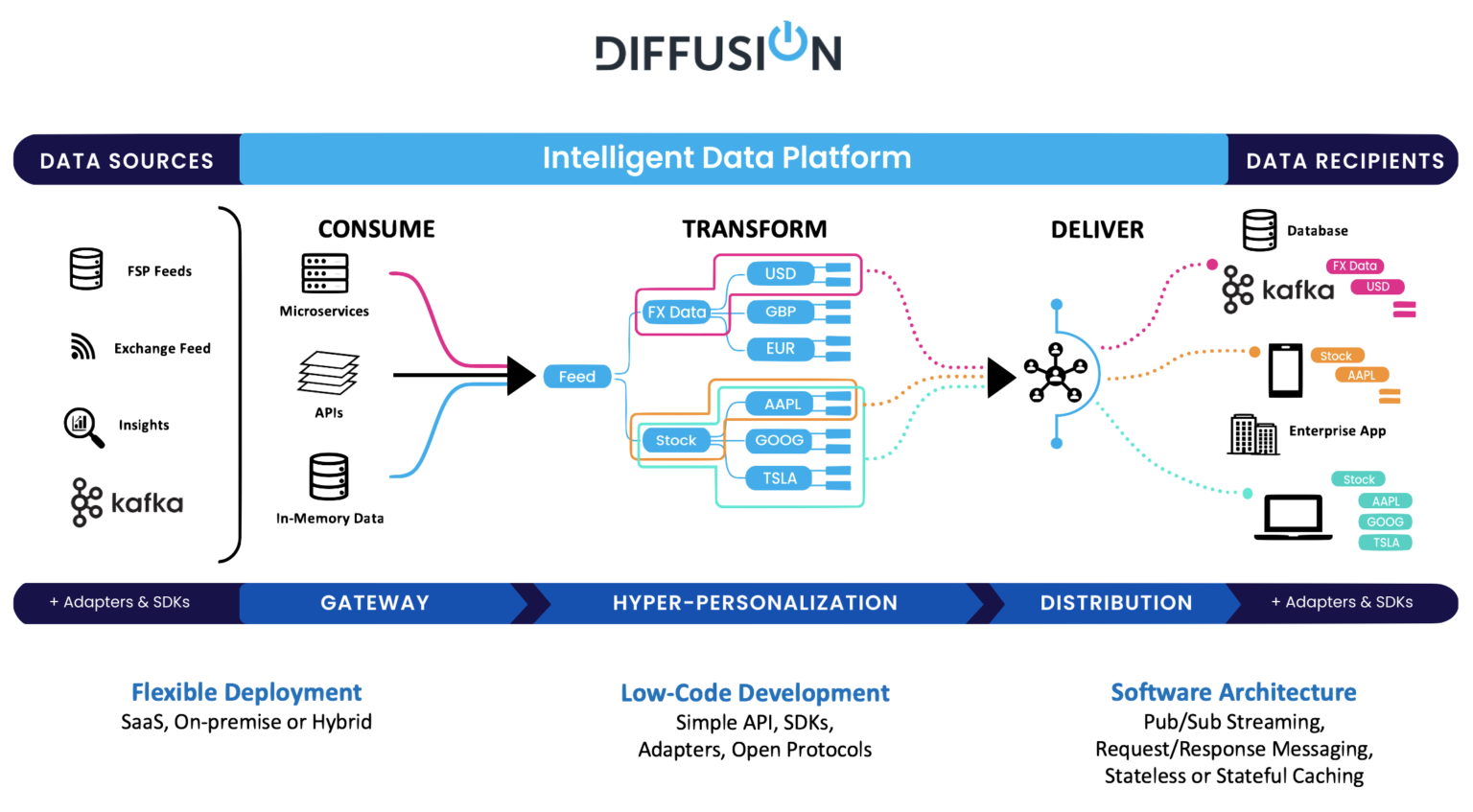 DIFFUSION

DATA SOURCES

Intelligent Data Platform

DATA RECIPIENTS

FSP Feeds

Exchange Feed

Insights

kafka

CONSUME

Microservices

APIs

In-Memory Data

TRANSFORM

Feed

FX Data

USD

GBP

EUR

Stock

AAPL

GOOG

TSLA

DELIVER

Database

kafka

FX Data

USD

Stock

AAPL

Enterprise App

Stock

AAPL

GOOG

TSLA

+ Adapters & SDKs

GATEWAY

HYPER-PERSONALIZATION

DISTRIBUTION

+ Adapters & SDKs

Flexible Deployment
SaaS, On-premise or Hybrid

Low-Code Development
Simple API, SDKs, Adapters, Open Protocols

Software Architecture
Pub/Sub Streaming, Request/Response Messaging, Stateless or Stateful Caching